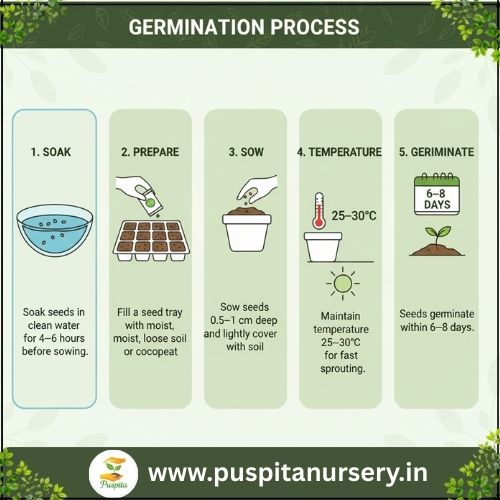 GERMINATION PROCESS

1. SOAK

Soak seeds in clean water for 4–6 hours before sowing.

2. PREPARE

Fill a seed tray with moist, moist, loose soil or cocopeat

3. SOW

Sow seeds 0.5–1 cm deep and lightly cover with soil

4. TEMPERATURE

25–30°C

Maintain temperature 25–30°C for fast sprouting.

5. GERIMINATE

6–8 DAYS

Seeds germinate within 6–8 days.

Puspita

www.puspitanursery.in