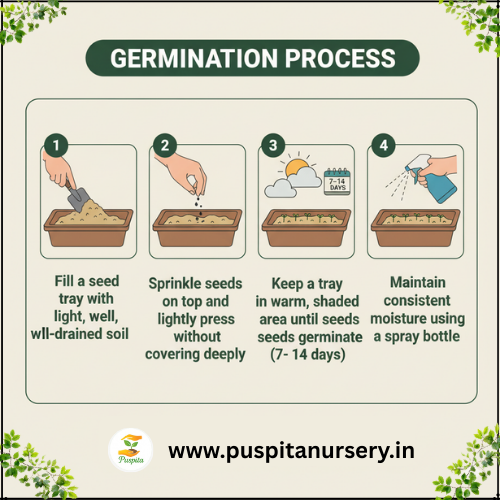 GERMINATION PROCESS

1

Fill a seed tray with light, well, wll-drained soil

2

Sprinkle seeds on top and lightly press without covering deeply

3

7–14 DAYS

Keep a tray in warm, shaded area until seeds seeds germinate (7- 14 days)

4

Maintain consistent moisture using a spray bottle

Puspita

www.puspitanursery.in